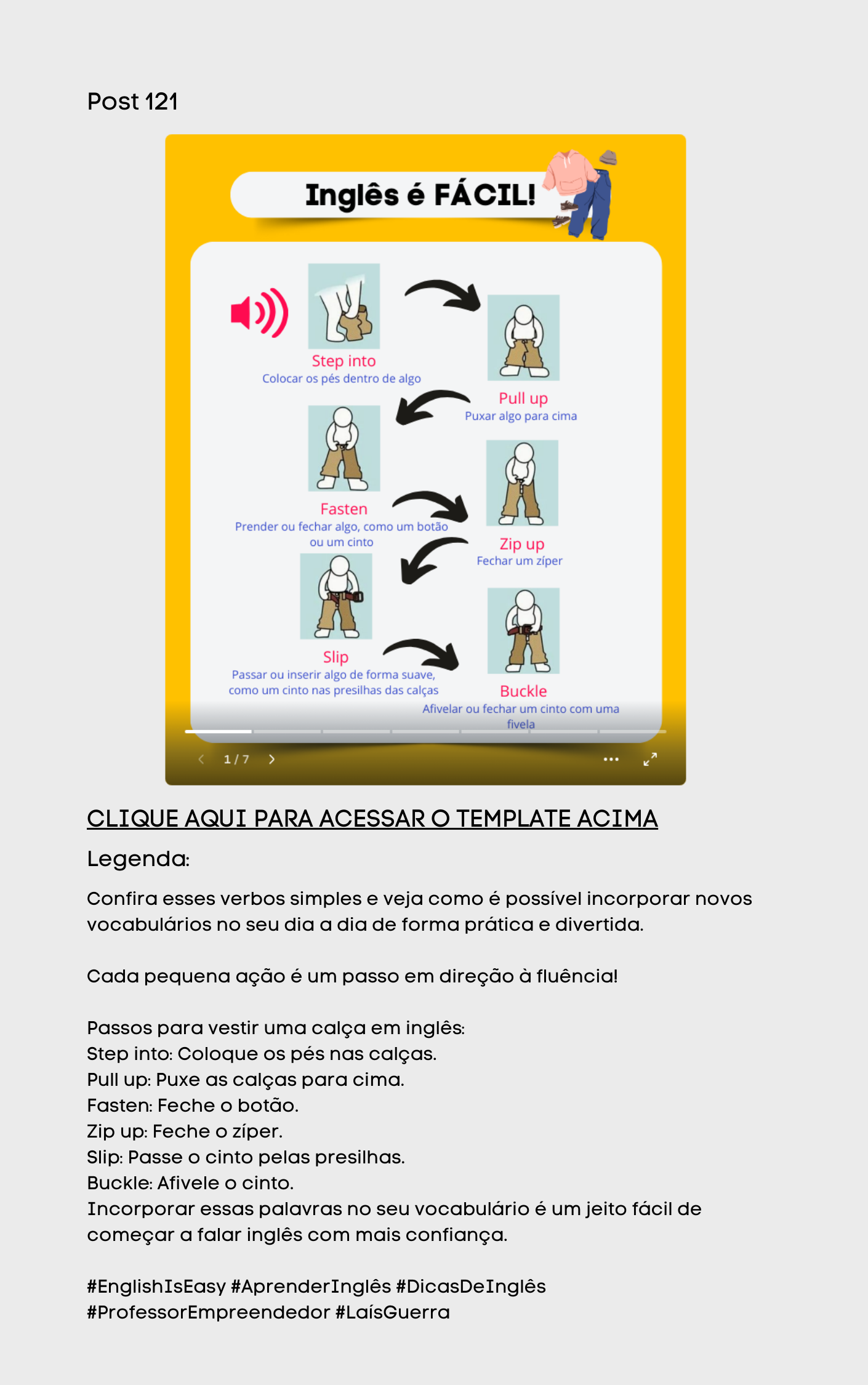 Post 121

Inglês é FÁCIL!

Step into
Colocar os pés dentro de algo

Pull up
Puxar algo para cima

Fasten
Prender ou fechar algo, como um botão ou um cinto

Zip up
Fechar um zíper

Slip
Passar ou inserir algo de forma suave, como um cinto nas presilhas das calças

Buckle
Afivelar ou fechar um cinto com uma fivela

1 / 7

CLIQUE AQUI PARA ACESSAR O TEMPLATE ACIMA

Legenda:

Confira esses verbos simples e veja como é possível incorporar novos vocabulários no seu dia a dia de forma prática e divertida.

Cada pequena ação é um passo em direção à fluência!

Passos para vestir uma calça em inglês:
Step into: Coloque os pés nas calças.
Pull up: Puxe as calças para cima.
Fasten: Feche o botão.
Zip up: Feche o zíper.
Slip: Passe o cinto pelas presilhas.
Buckle: Afivele o cinto.
Incorporar essas palavras no seu vocabulário é um jeito fácil de começar a falar inglês com mais confiança.

#EnglishIsEasy #AprenderInglês #DicasDeInglês #ProfessorEmpreendedor #LaísGuerra